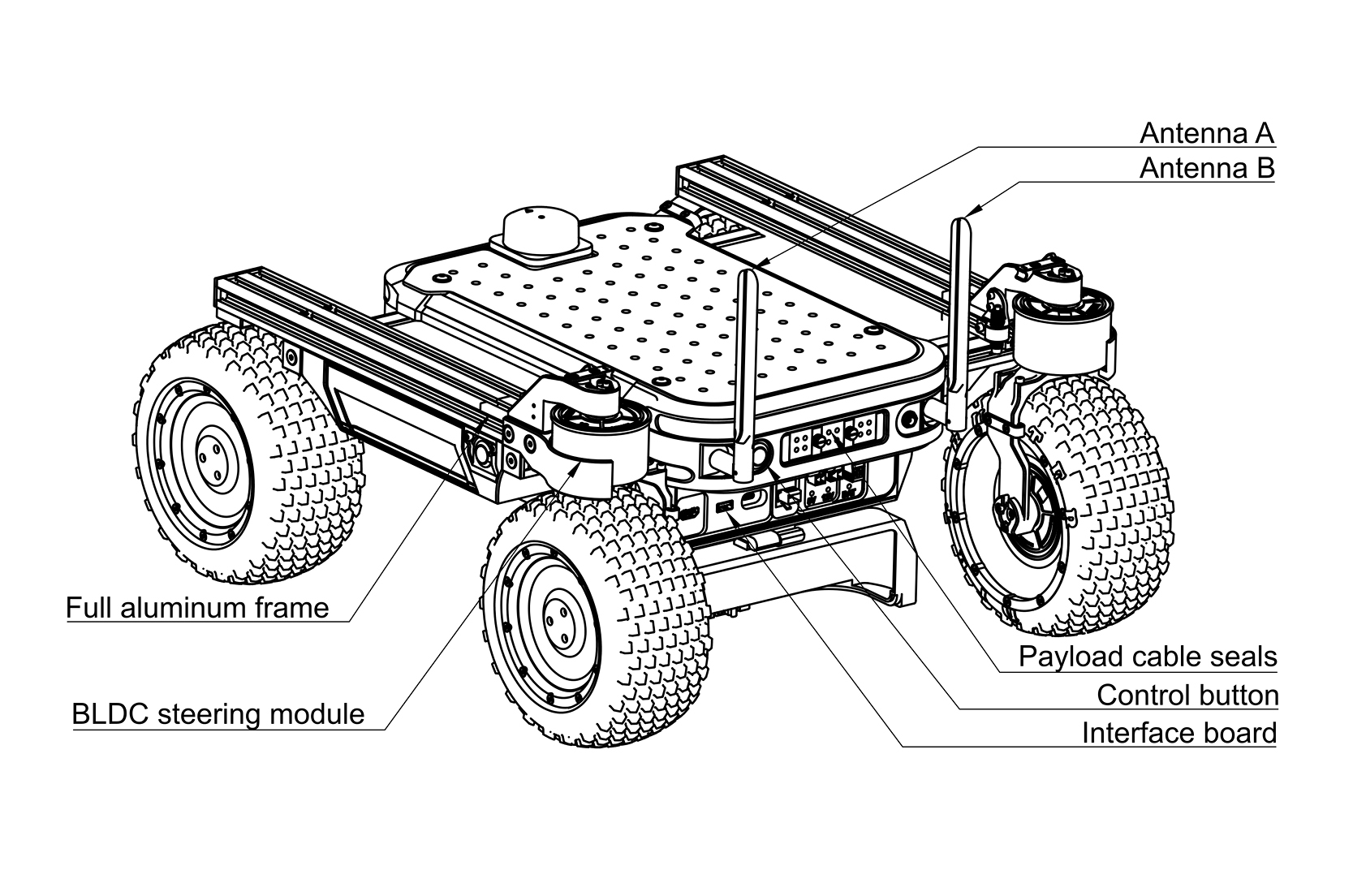 Antenna A
Antenna B
Full aluminum frame
BLDC steering module
Payload cable seals
Control button
Interface board